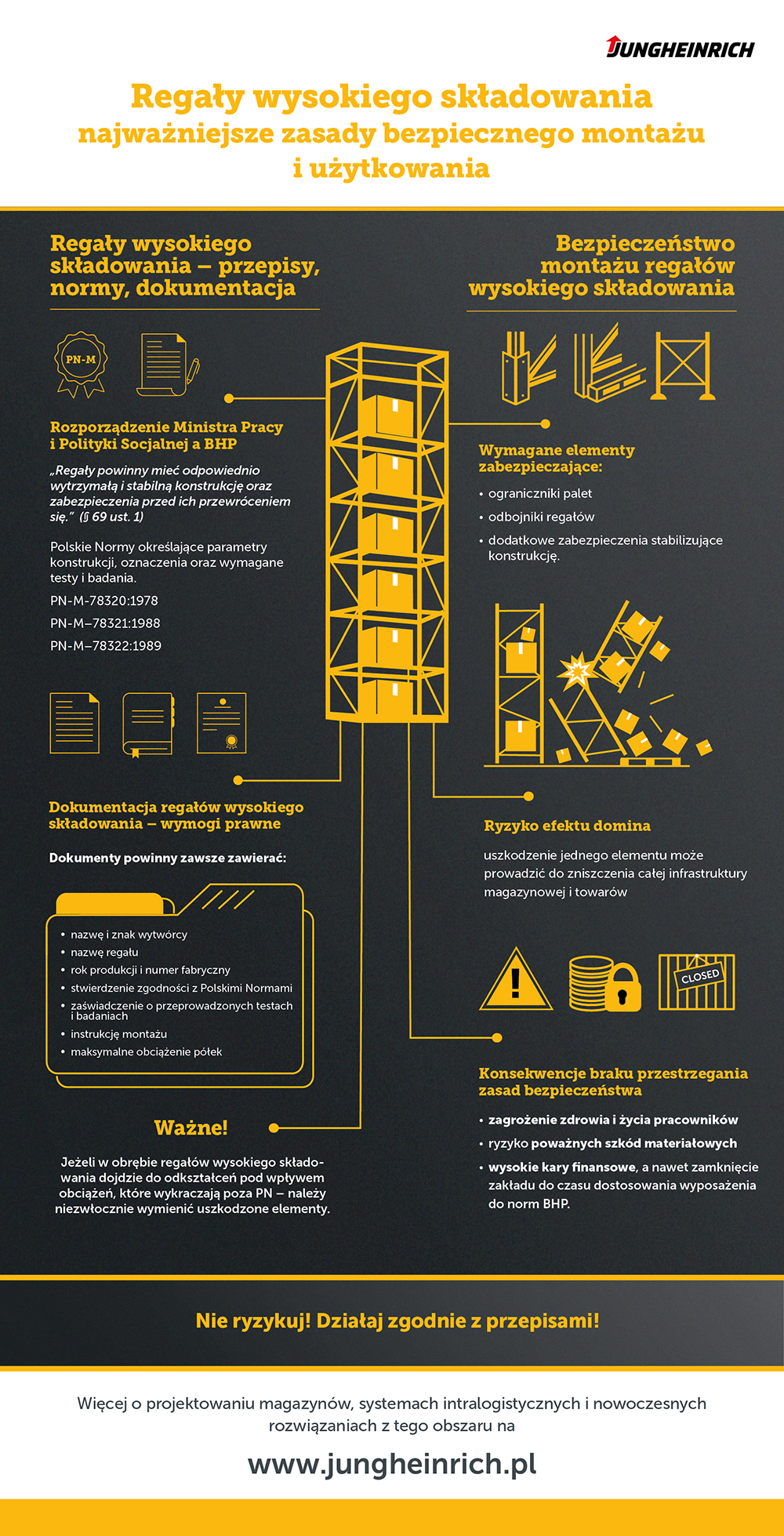 JUNGHEINRICH

Regały wysokiego składowania
najważniejsze zasady bezpiecznego montażu i użytkowania

Regały wysokiego składowania – przepisy, normy, dokumentacja

PN-M

Rozporządzenie Ministra Pracy i Polityki Socjalnej a BHP

„Regały powinny mieć odpowiednio wytrzymałą i stabilną konstrukcję oraz zabezpieczenia przed ich przewróceniem się." (§ 69 ust. 1)

Polskie Normy określające parametry konstrukcji, oznaczenia oraz wymagane testy i badania.

PN-M-78320:1978

PN-M–78321:1988

PN-M–78322:1989

Dokumentacja regałów wysokiego składowania – wymogi prawne

Dokumenty powinny zawsze zawierać:

• nazwę i znak wytwórcy
• nazwę regału
• rok produkcji i numer fabryczny
• stwierdzenie zgodności z Polskimi Normami
• zaświadczenie o przeprowadzonych testach i badaniach
• instrukcję montażu
• maksymalne obciążenie półek

Ważne!

Jeżeli w obrębie regałów wysokiego składowania dojdzie do odkształceń pod wpływem obciążeń, które wykraczają poza PN – należy niezwłocznie wymienić uszkodzone elementy.

Bezpieczeństwo montażu regałów wysokiego składowania

Wymagane elementy zabezpieczające:

• ograniczniki palet
• odbojniki regałów
• dodatkowe zabezpieczenia stabilizujące konstrukcję.

Ryzyko efektu domina

uszkodzenie jednego elementu może prowadzić do zniszczenia całej infrastruktury magazynowej i towarów

CLOSED

Konsekwencje braku przestrzegania zasad bezpieczeństwa

• zagrożenie zdrowia i życia pracowników
• ryzyko poważnych szkód materiałowych
• wysokie kary finansowe, a nawet zamknięcie zakładu do czasu dostosowania wyposażenia do norm BHP.

Nie ryzykuj! Działaj zgodnie z przepisami!

Więcej o projektowaniu magazynów, systemach intralogistycznych i nowoczesnych rozwiązaniach z tego obszaru na

www.jungheinrich.pl